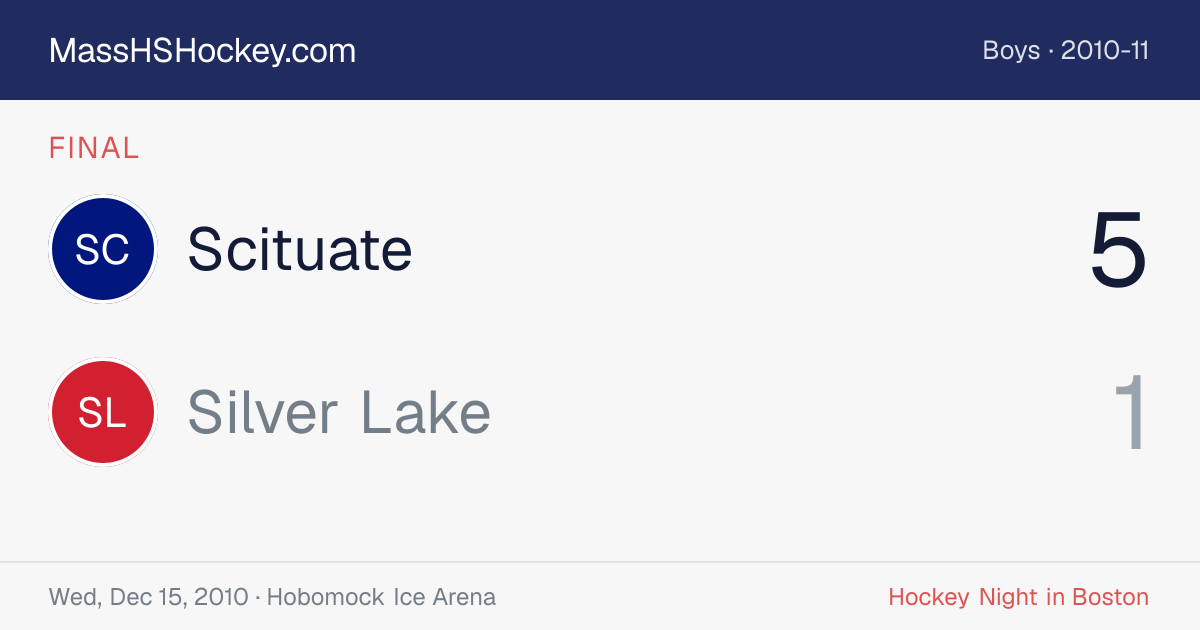 MassHSHockey.com

Boys · 2010-11

FINAL

SC

Scituate

5

SL

Silver Lake

1

Wed, Dec 15, 2010 · Hobomock Ice Arena

Hockey Night in Boston