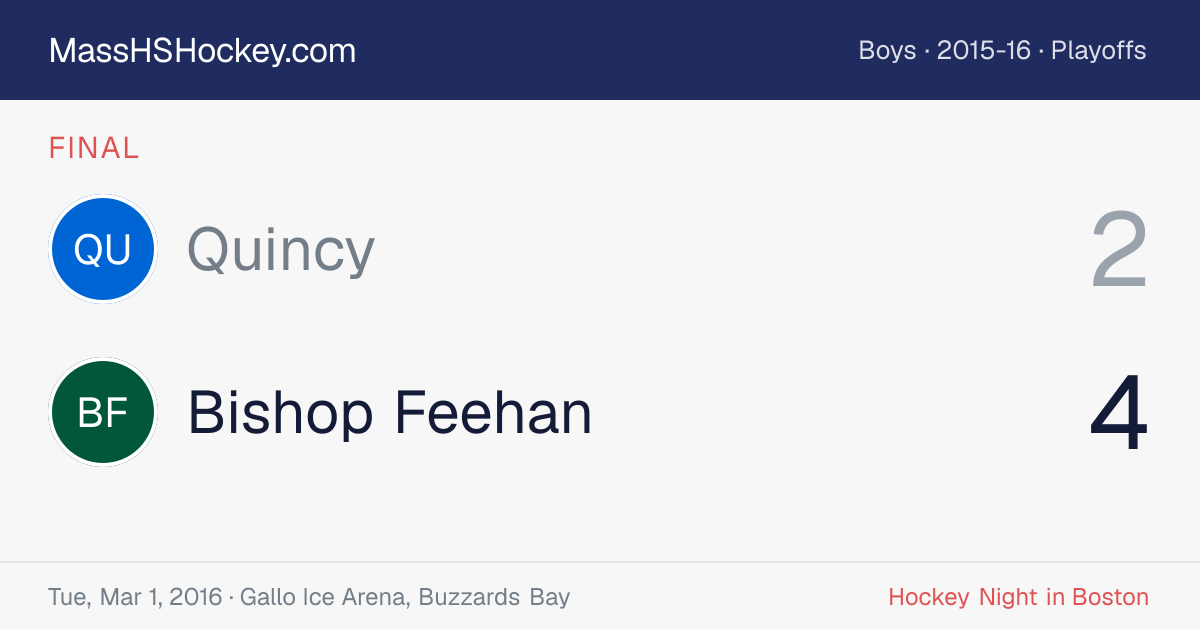 MassHSHockey.com

Boys · 2015-16 · Playoffs

FINAL

QU

Quincy

2

BF

Bishop Feehan

4

Tue, Mar 1, 2016 · Gallo Ice Arena, Buzzards Bay

Hockey Night in Boston