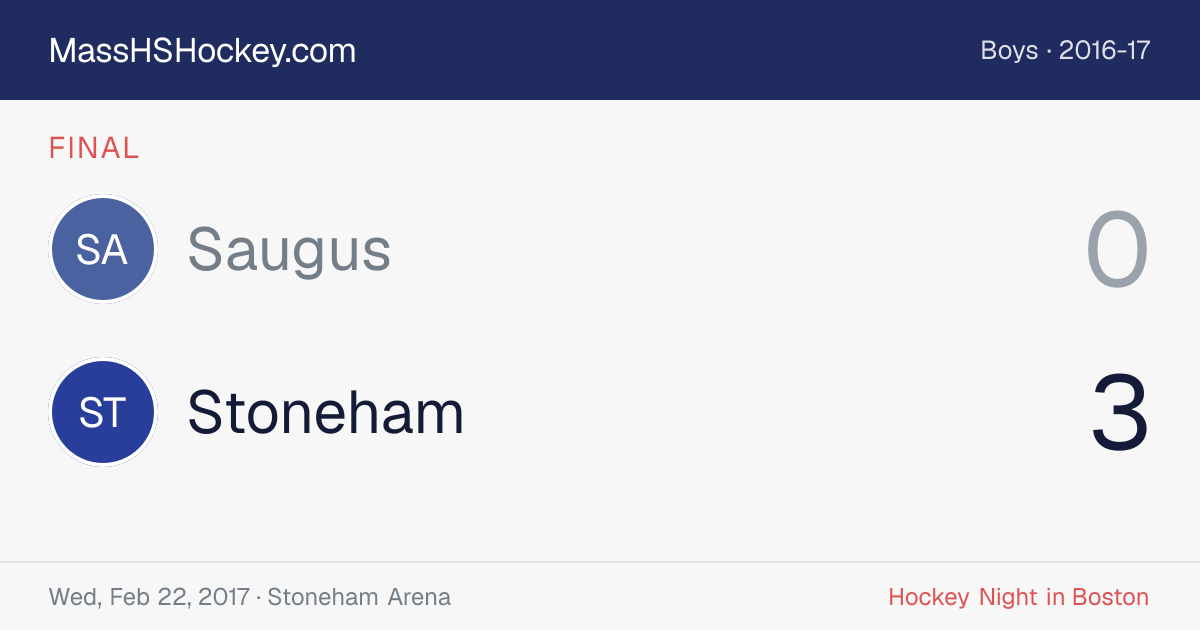 MassHSHockey.com

Boys · 2016-17

FINAL

SA Saugus 0

ST Stoneham 3

Wed, Feb 22, 2017 · Stoneham Arena

Hockey Night in Boston