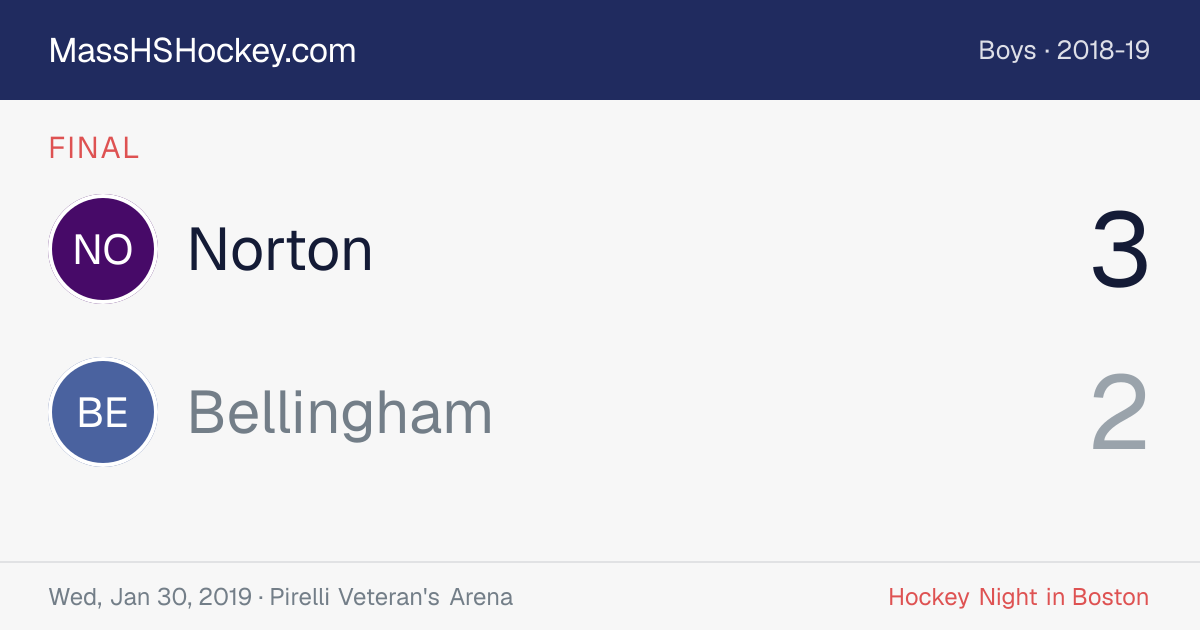 MassHSHockey.com

Boys · 2018-19

FINAL

NO

Norton

3

BE

Bellingham

2

Wed, Jan 30, 2019 · Pirelli Veteran's Arena

Hockey Night in Boston