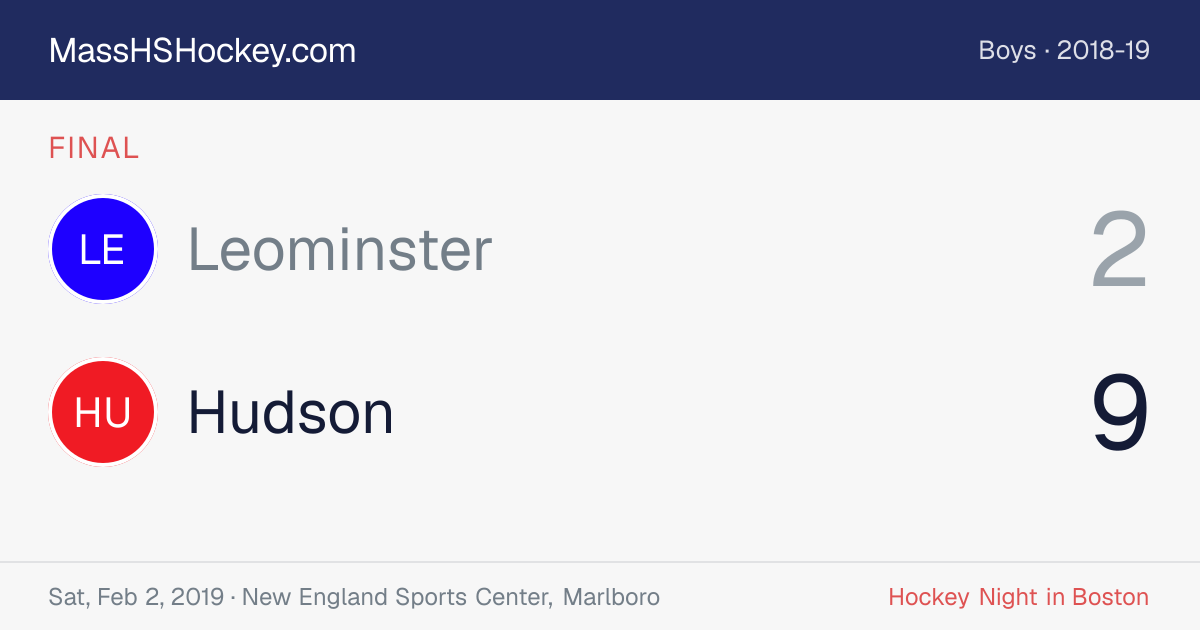 MassHSHockey.com

Boys · 2018-19

FINAL

LE

Leominster

2

HU

Hudson

9

Sat, Feb 2, 2019 · New England Sports Center, Marlboro

Hockey Night in Boston