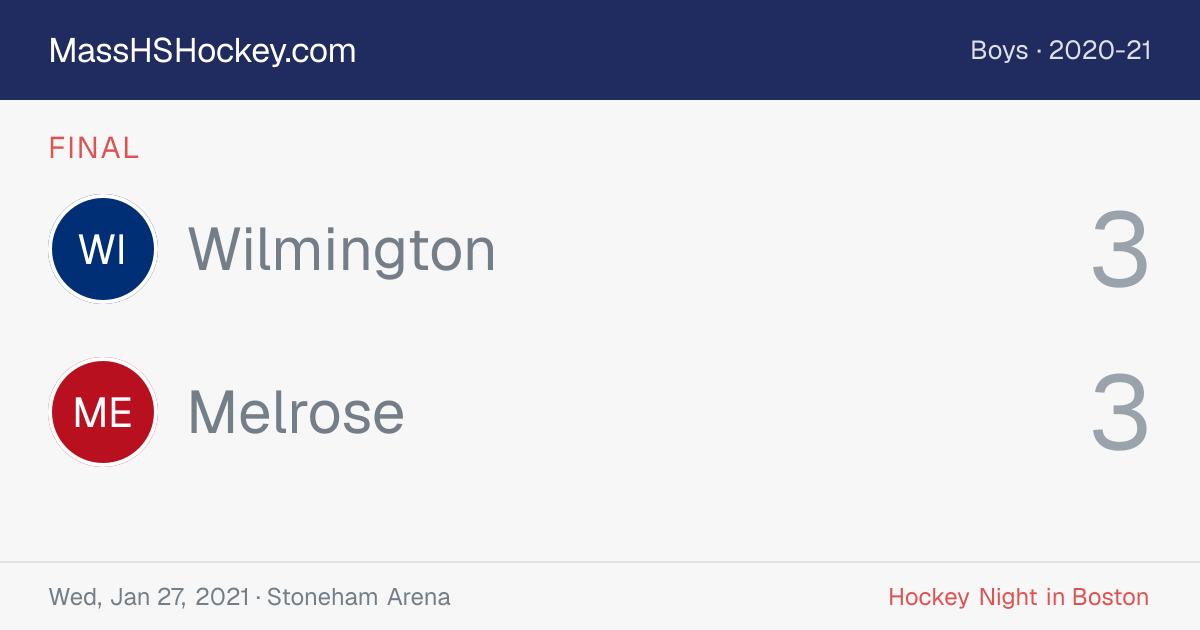 MassHSHockey.com

Boys · 2020-21

FINAL

WI

Wilmington

3

ME

Melrose

3

Wed, Jan 27, 2021 · Stoneham Arena

Hockey Night in Boston