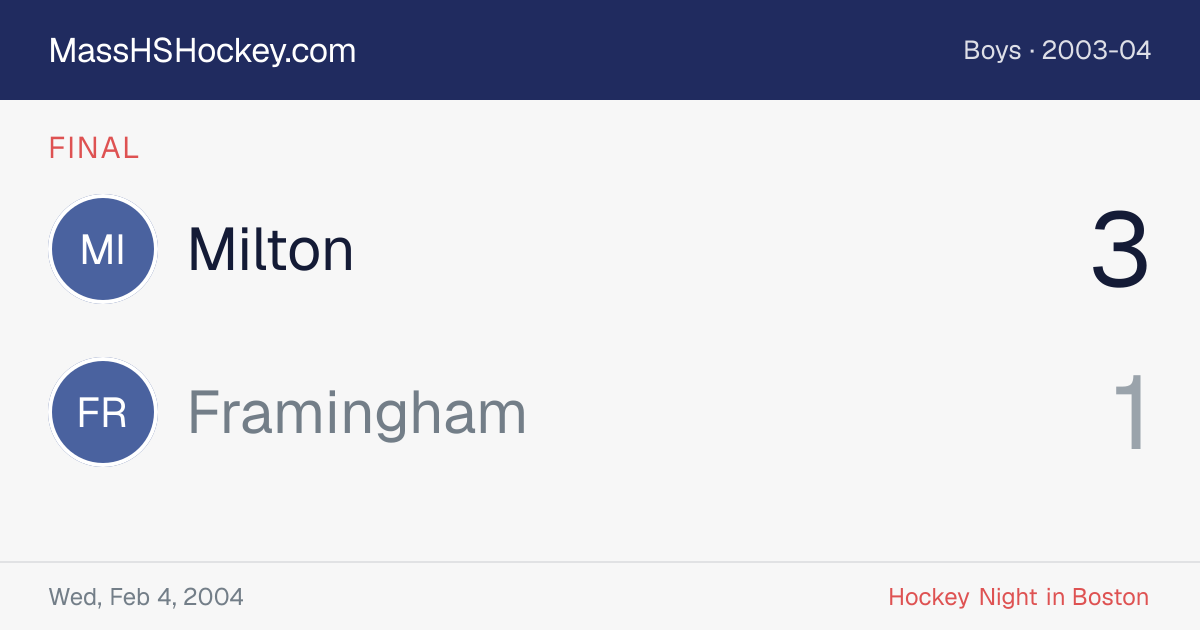 MassHSHockey.com

Boys · 2003-04

FINAL

MI

Milton

3

FR

Framingham

1

Wed, Feb 4, 2004

Hockey Night in Boston